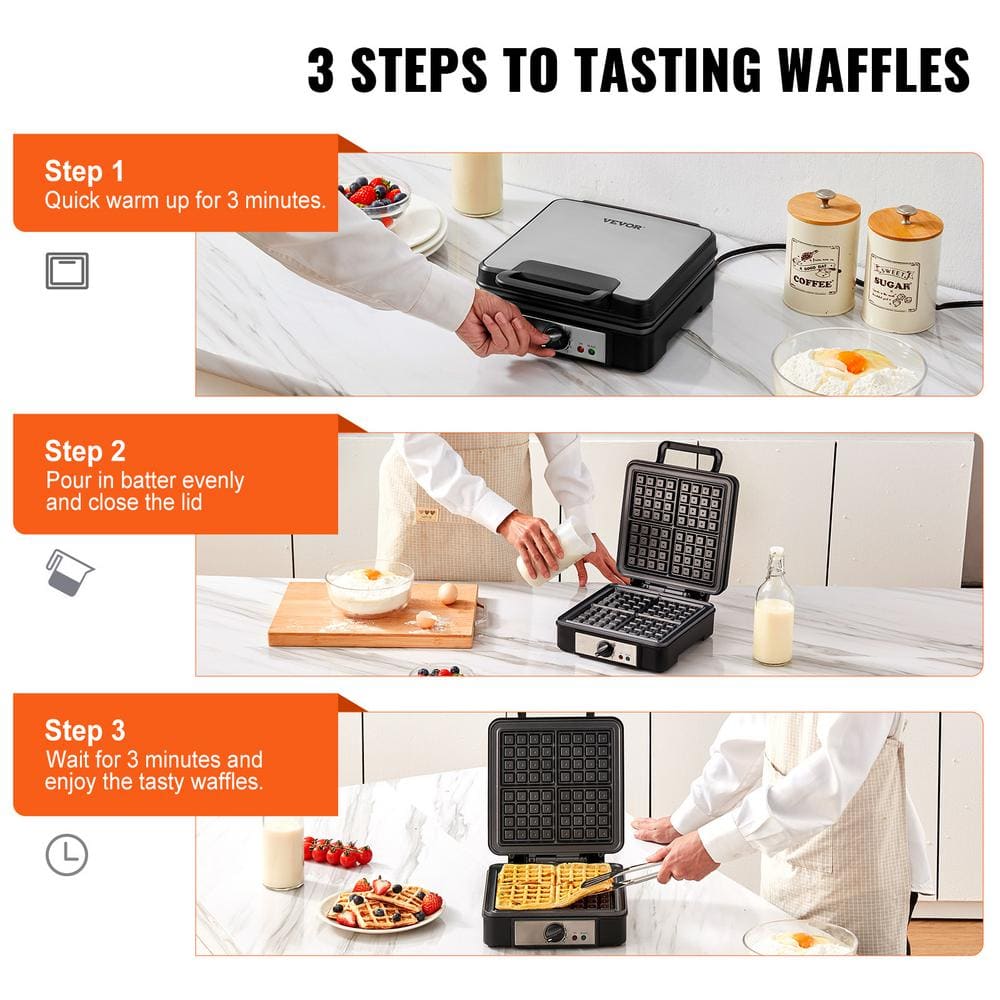 3 STEPS TO TASTING WAFFLES

Step 1
Quick warm up for 3 minutes.

VEVOR

COFFEE

SWEET
SUGAR

Step 2
Pour in batter evenly and close the lid

Step 3
Wait for 3 minutes and enjoy the tasty waffles.